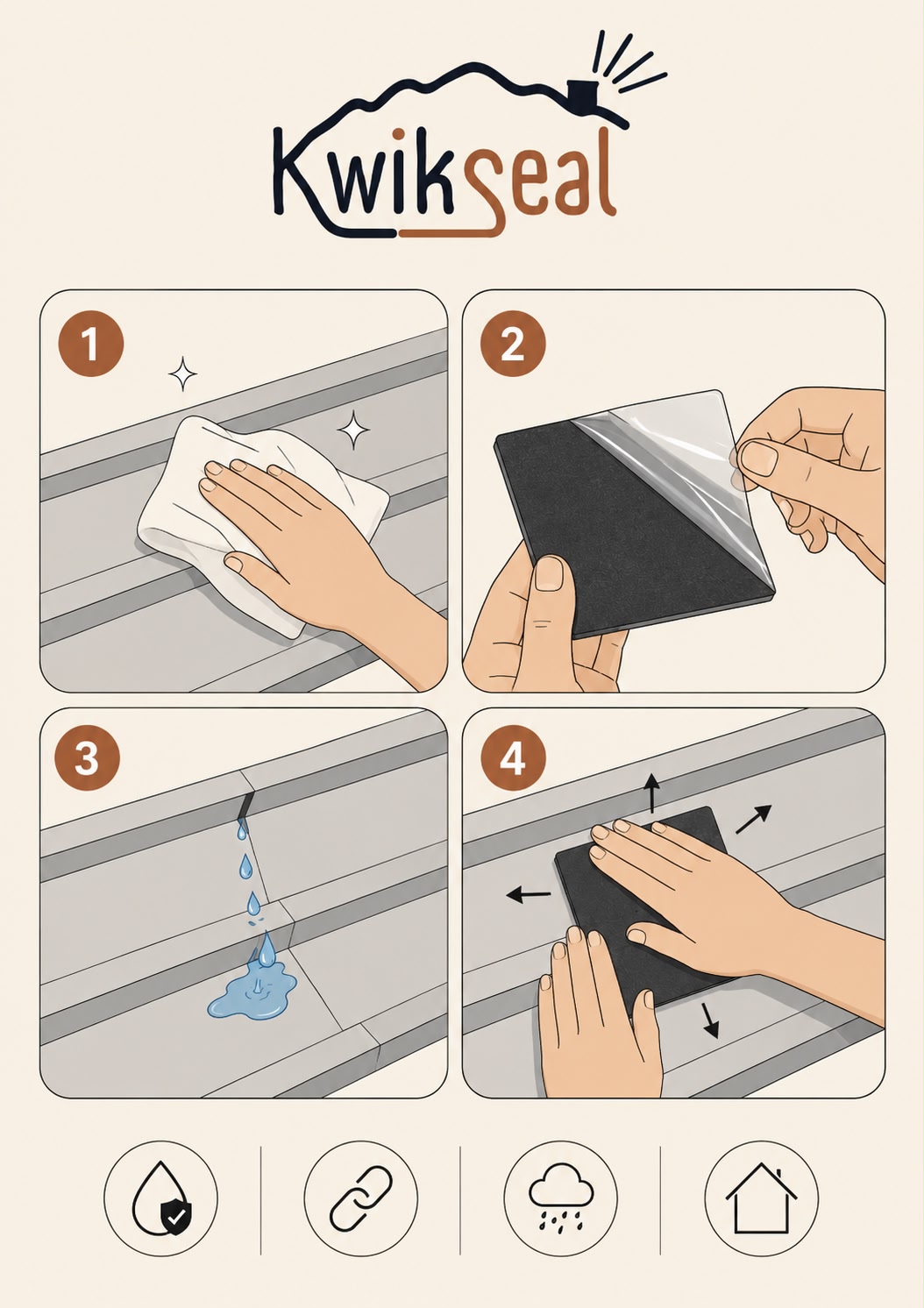 Kwikseal

1

2

3

4